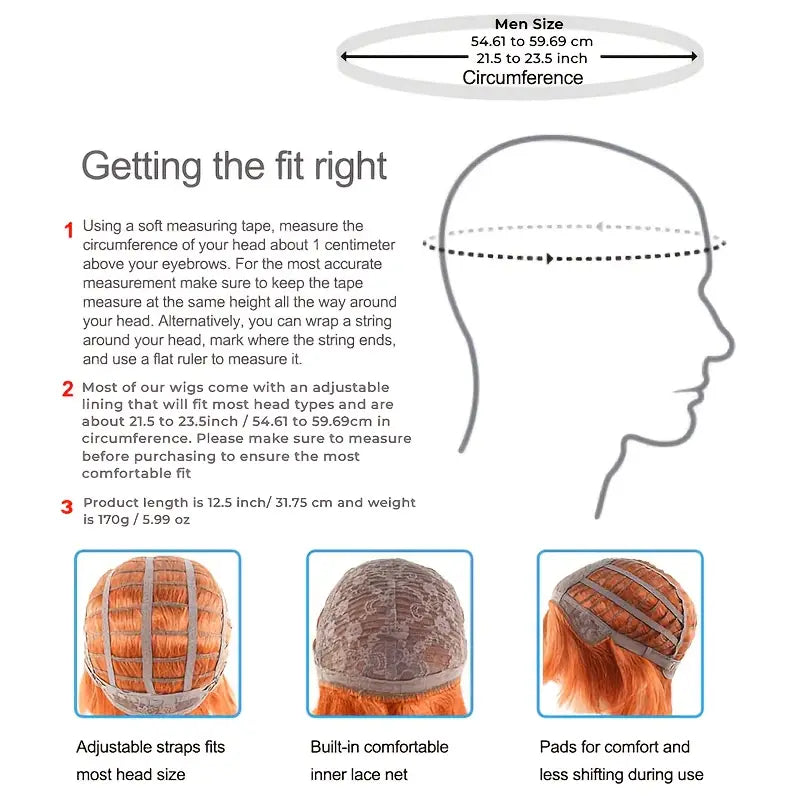 Men Size
54.61 to 59.69 cm
21.5 to 23.5 inch
Circumference

Getting the fit right

1 Using a soft measuring tape, measure the circumference of your head about 1 centimeter above your eyebrows. For the most accurate measurement make sure to keep the tape measure at the same height all the way around your head. Alternatively, you can wrap a string around your head, mark where the string ends, and use a flat ruler to measure it.

2 Most of our wigs come with an adjustable lining that will fit most head types and are about 21.5 to 23.5inch / 54.61 to 59.69cm in circumference. Please make sure to measure before purchasing to ensure the most comfortable fit

3 Product length is 12.5 inch/ 31.75 cm and weight is 170g / 5.99 oz

Adjustable straps fits most head size

Built-in comfortable inner lace net

Pads for comfort and less shifting during use